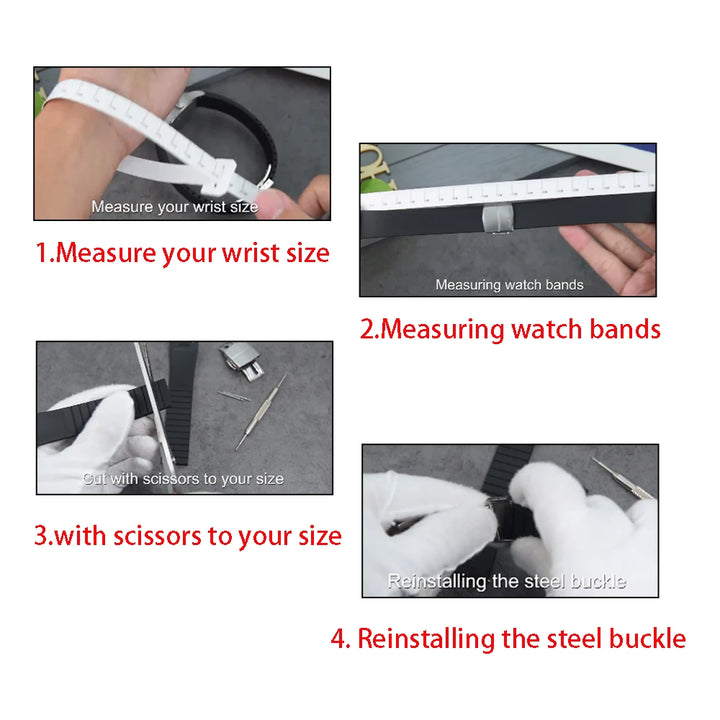 Measure your wrist size

1.Measure your wrist size

Measuring watch bands

2.Measuring watch bands

Cut with scissors to your size

3.with scissors to your size

Reinstalling the steel buckle

4. Reinstalling the steel buckle