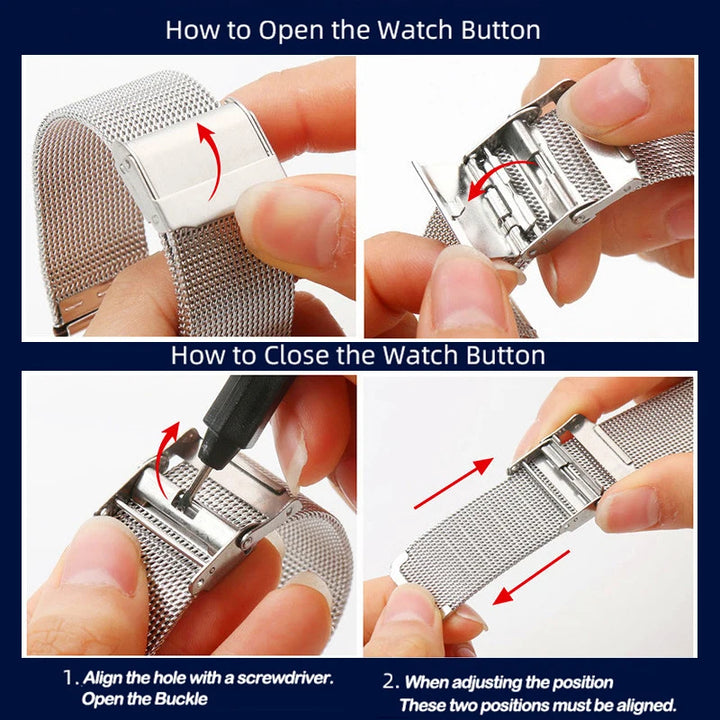 How to Open the Watch Button

How to Close the Watch Button

1. Align the hole with a screwdriver. Open the Buckle

2. When adjusting the position These two positions must be aligned.