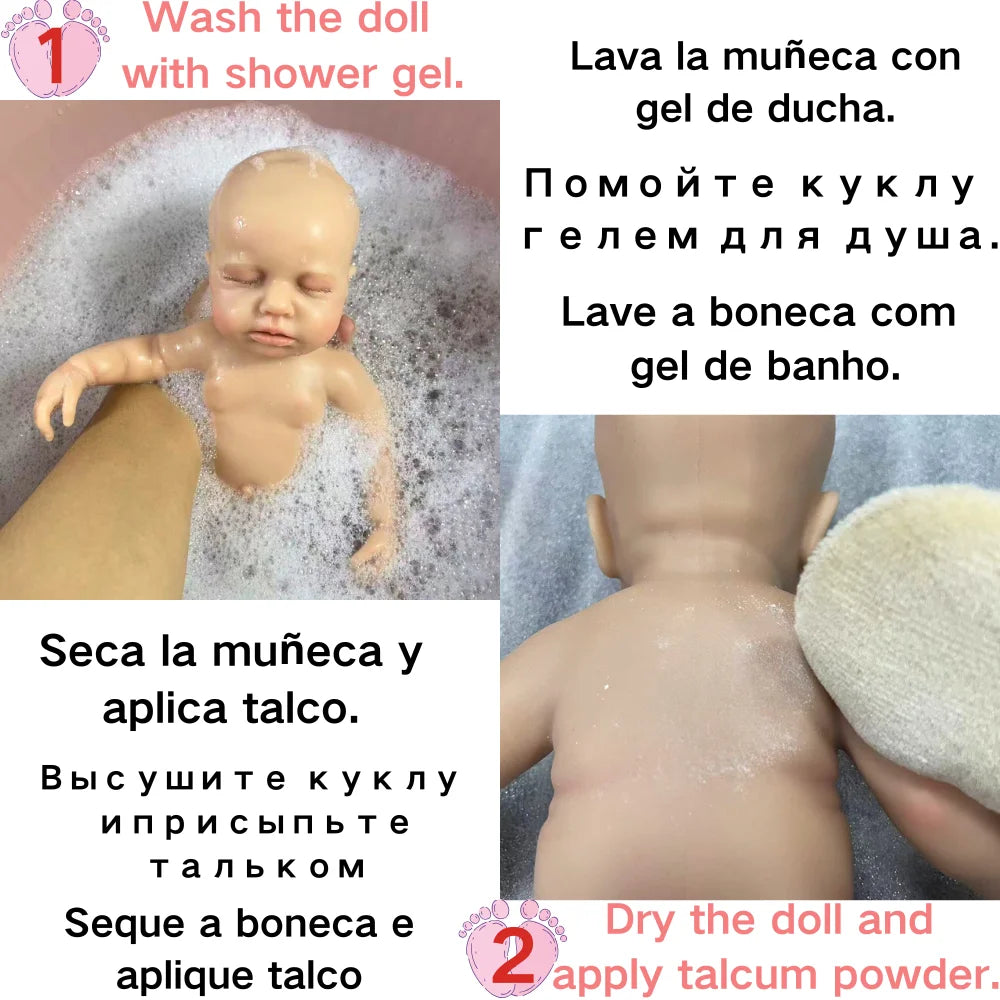 1 Wash the doll with shower gel.

Lava la muñeca con gel de ducha.

Помойте куклу гелем для душа.

Lave a boneca com gel de banho.

Seca la muñeca y aplica talco.

Высушите куклу иприсыпьте тальком

Seque a boneca e aplique talco

2 Dry the doll and apply talcum powder.