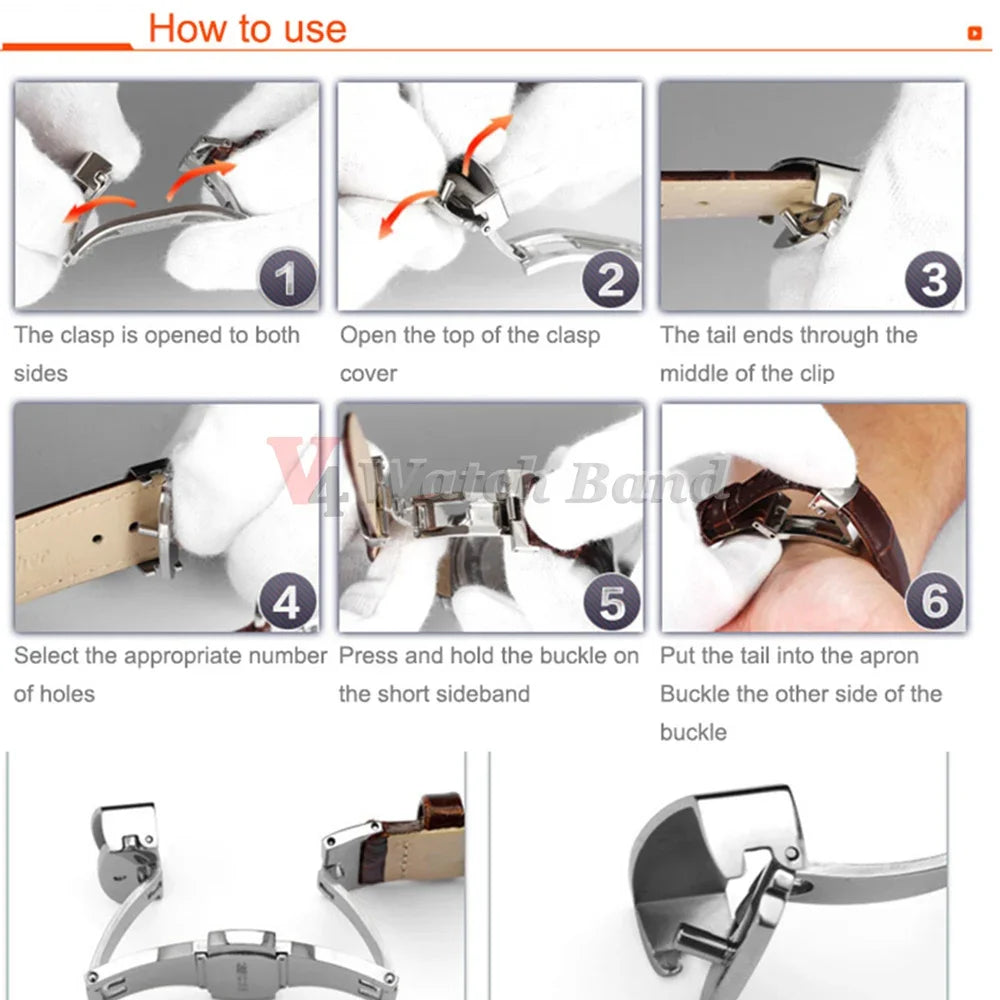 How to use

1
The clasp is opened to both sides

2
Open the top of the clasp cover

3
The tail ends through the middle of the clip

4
Select the appropriate number of holes

5
Press and hold the buckle on the short sideband

6
Put the tail into the apron Buckle the other side of the buckle

V4 Watch Band